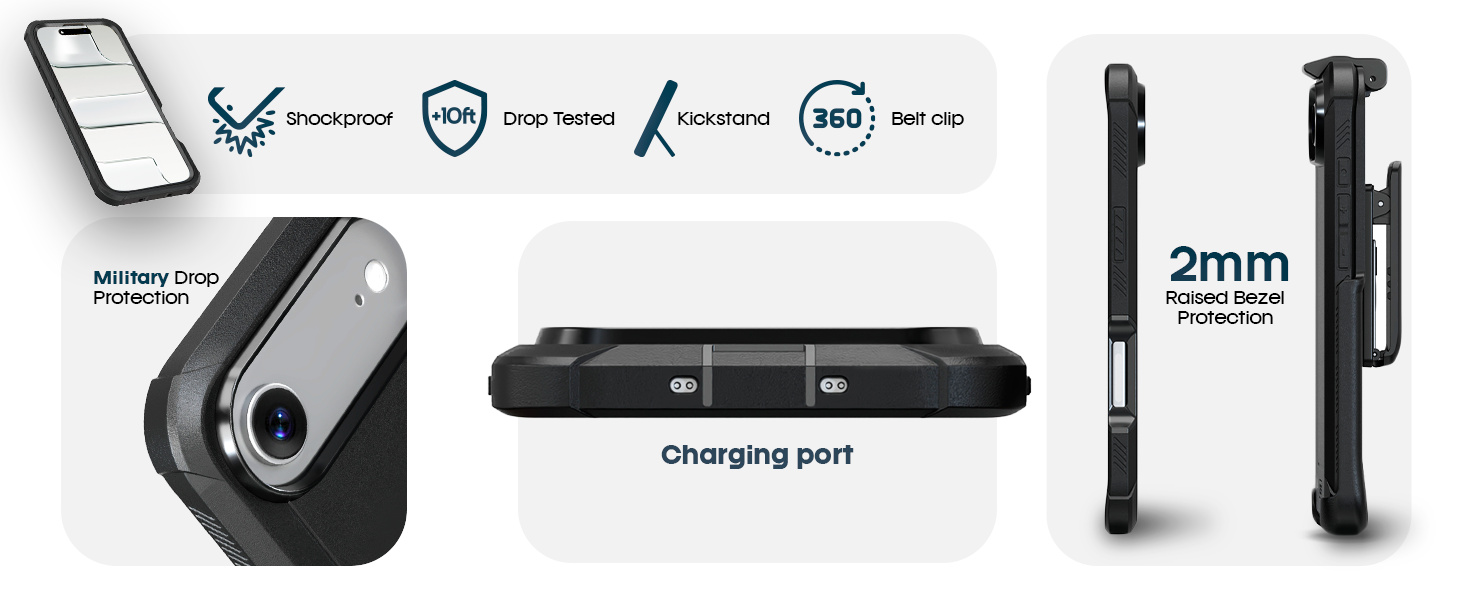 Shockproof

+10ft Drop Tested

Kickstand

360 Belt clip

Military Drop Protection

Charging port

2mm
Raised Bezel Protection