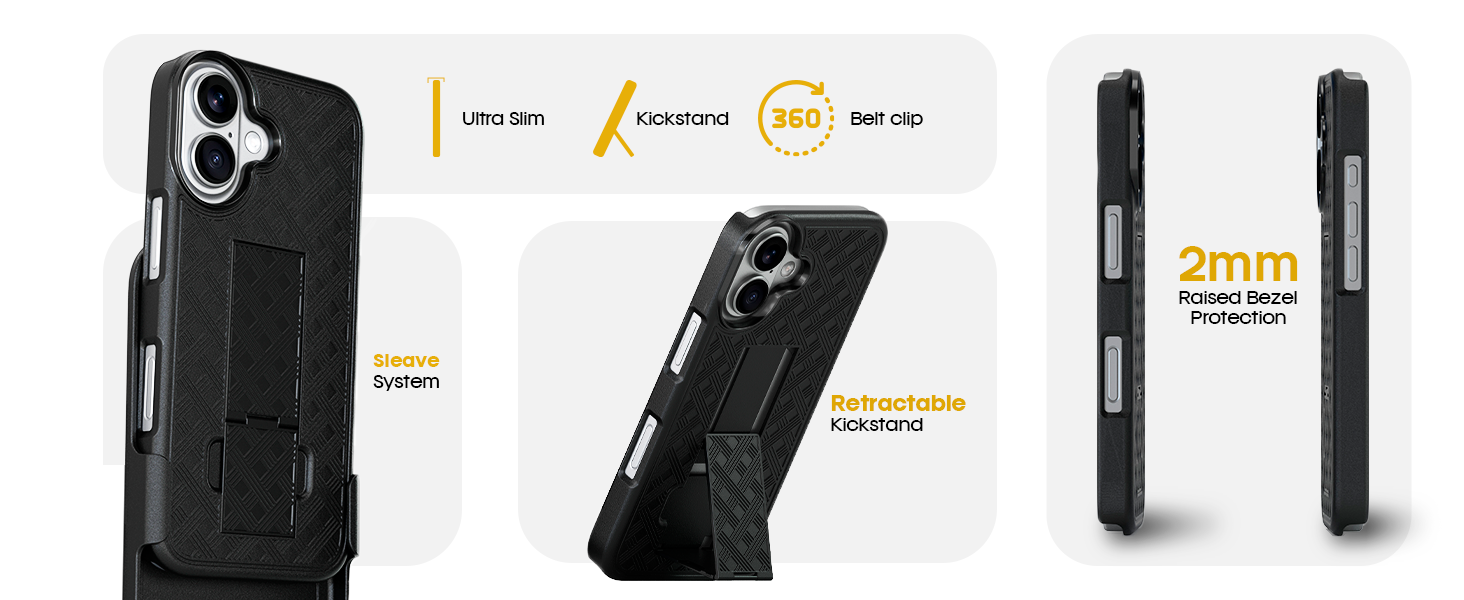 Ultra Slim

Kickstand

360

Belt clip

Sleave
System

Retractable
Kickstand

2mm
Raised Bezel
Protection