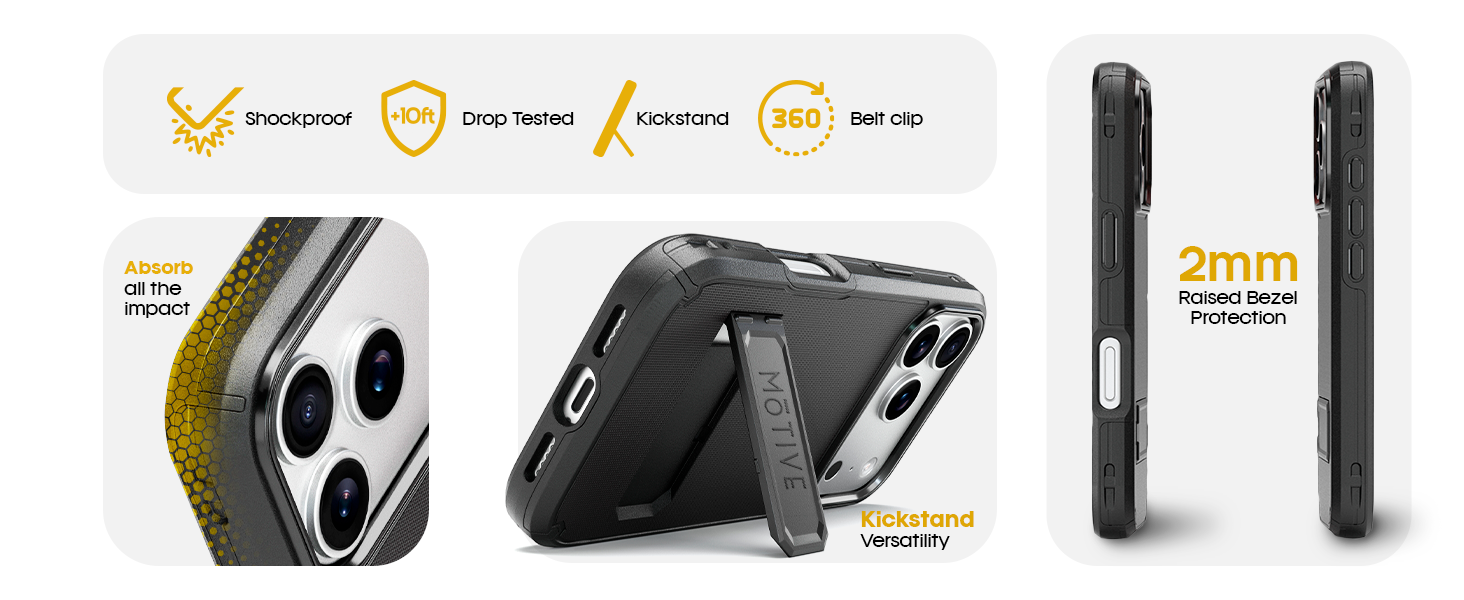 Shockproof
+10ft Drop Tested
Kickstand
360 Belt clip

Absorb all the impact

MŌTIVE

Kickstand Versatility

2mm
Raised Bezel Protection