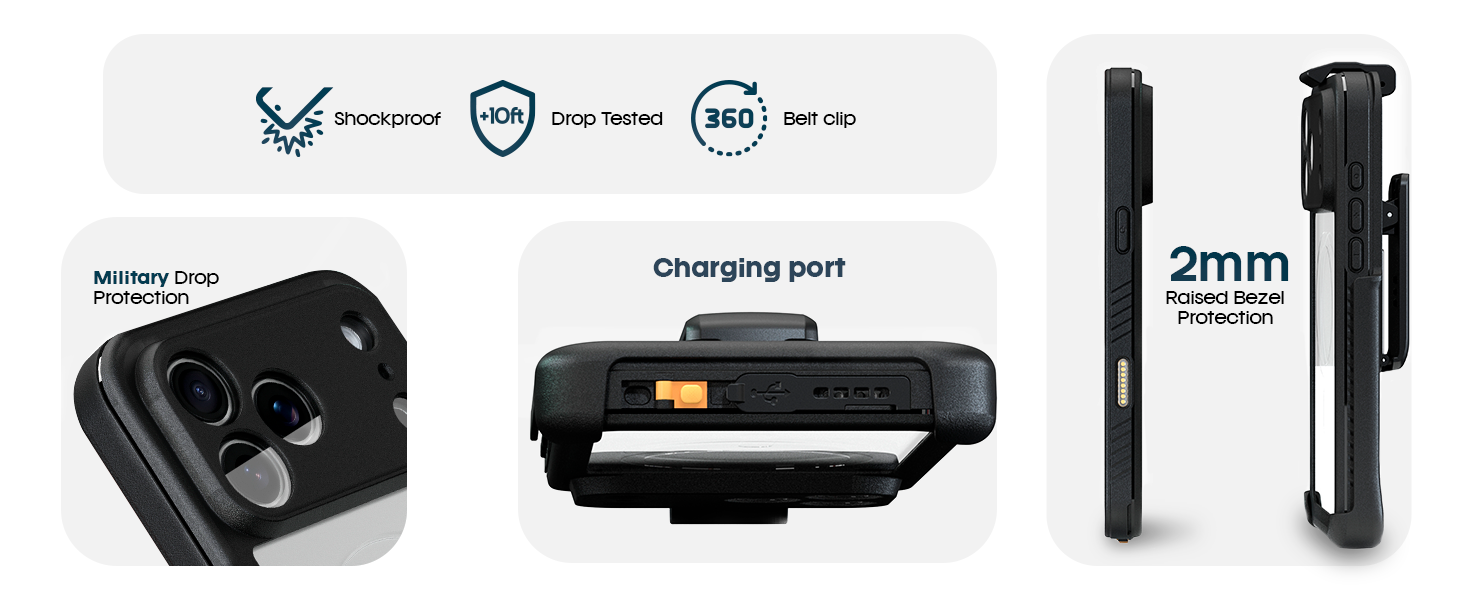 Shockproof

+10ft

Drop Tested

360

Belt clip

Military Drop Protection

Charging port

2mm

Raised Bezel Protection