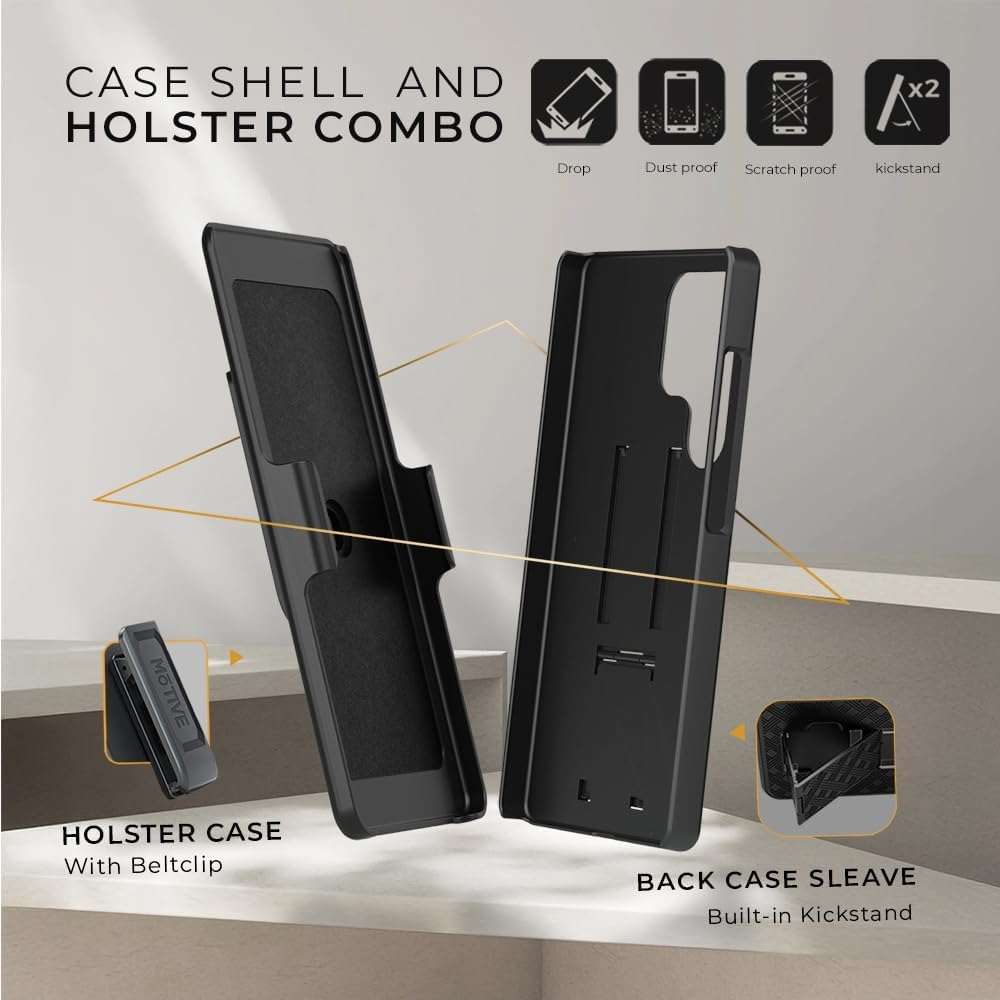 CASE SHELL AND
HOLSTER COMBO

x2

Drop

Dust proof

Scratch proof

kickstand

MOTIVE

HOLSTER CASE
With Beltclip

BACK CASE SLEAVE
Built-in Kickstand